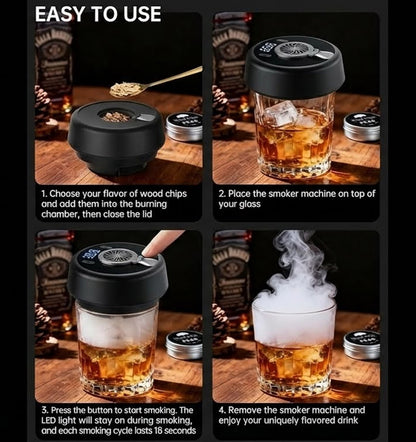 EASY TO USE

1. Choose your flavor of wood chips and add them into the burning chamber, then close the lid

2. Place the smoker machine on top of your glass

3. Press the button to start smoking. The LED light will stay on during smoking, and each smoking cycle lasts 18 seconds

4. Remove the smoker machine and enjoy your uniquely flavored drink